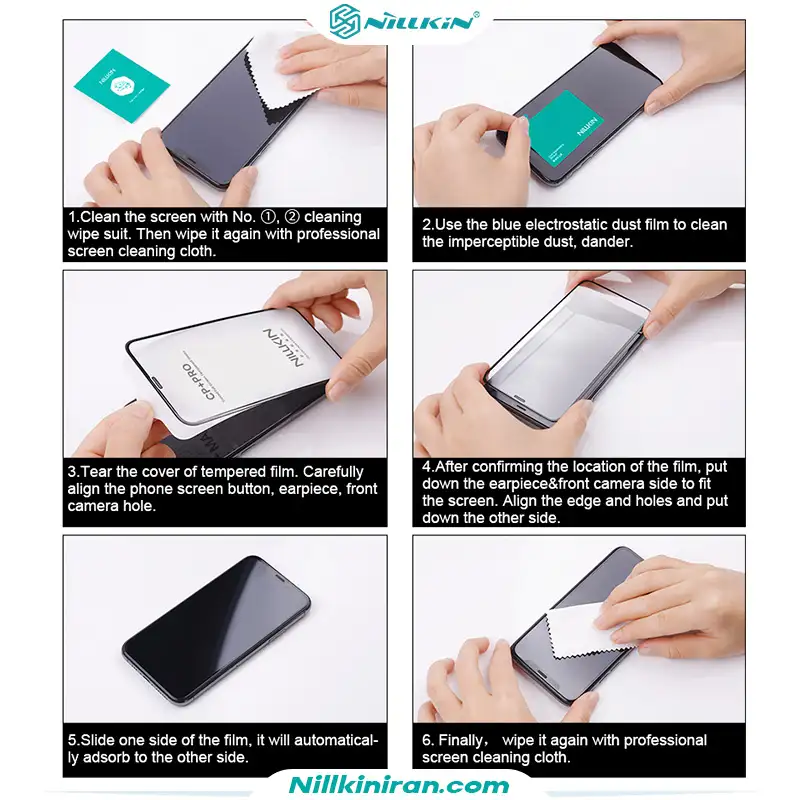 NILLKIN®

1.Clean the screen with No. ①, ② cleaning wipe suit. Then wipe it again with professional screen cleaning cloth.

2.Use the blue electrostatic dust film to clean the imperceptible dust, dander.

NILLKIN
CP+PRO

3.Tear the cover of tempered film. Carefully align the phone screen button, earpiece, front camera hole.

4.After confirming the location of the film, put down the earpiece&front camera side to fit the screen. Align the edge and holes and put down the other side.

5.Slide one side of the film, it will automatically adsorb to the other side.

6. Finally， wipe it again with professional screen cleaning cloth.

Nillkiniran.com