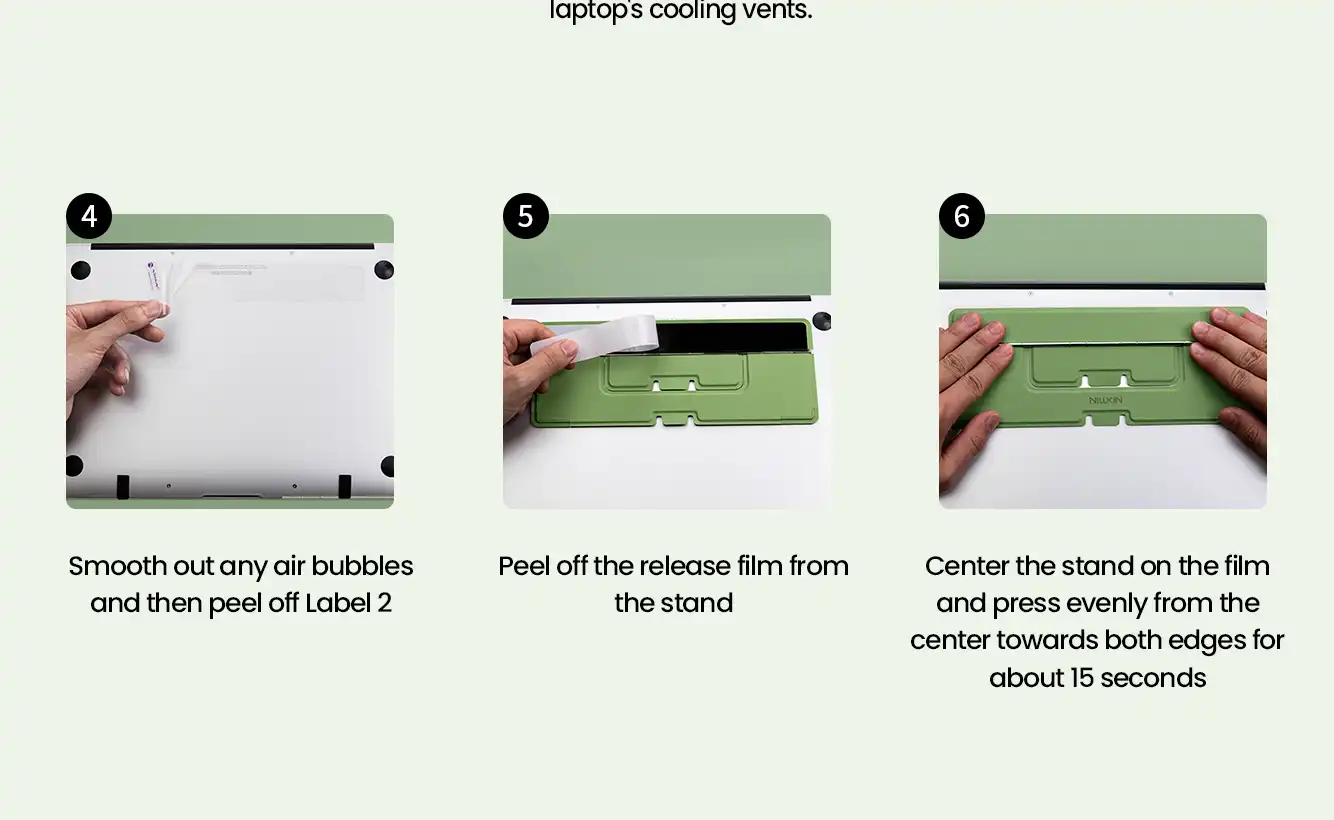 laptop's cooling vents.

4

Smooth out any air bubbles and then peel off Label 2

5

Peel off the release film from the stand

6

NILLKIN

Center the stand on the film and press evenly from the center towards both edges for about 15 seconds